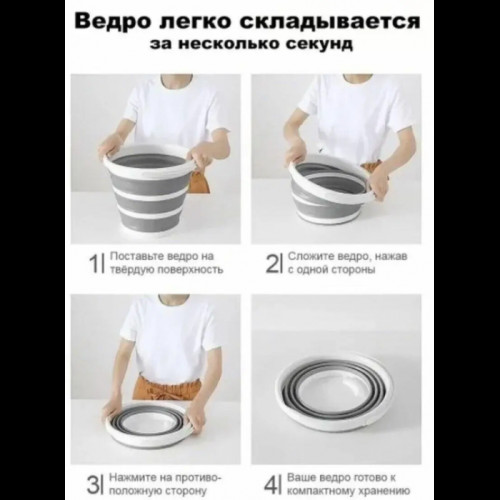 Ведро легко складывается
за несколько секунд

1| Поставьте ведро на твёрдую поверхность

2| Сложите ведро, нажав с одной стороны

3| Нажмите на противоположную сторону

4| Ваше ведро готово к компактному хранению