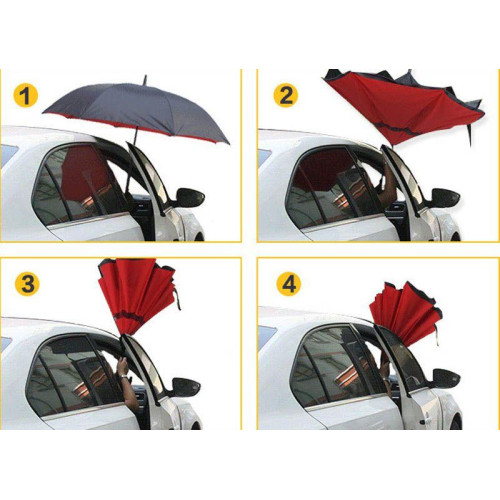 1

2

3

4