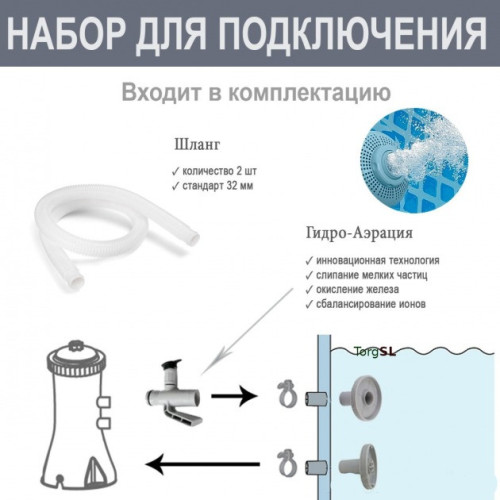 НАБОР ДЛЯ ПОДКЛЮЧЕНИЯ

Входит в комплектацию

Шланг

✓ количество 2 шт
✓ стандарт 32 мм

Гидро-Аэрация

✓ инновационная технология
✓ слипание мелких частиц
✓ окисление железа
✓ сбалансирование ионов

TorgSL