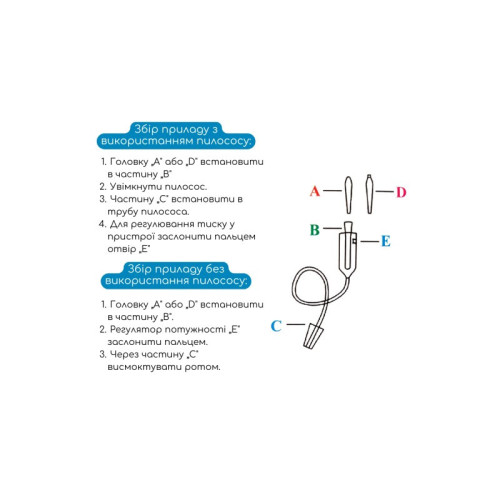 Збір приладу з використанням пилососу:

1. Головку „A" або „D" встановити в частину „B"
2. Увімкнути пилосос.
3. Частину „C" встановити в трубу пилососа.
4. Для регулювання тиску у пристрої заслонити пальцем отвір „E"

Збір приладу без використання пилососу:

1. Головку „A" або „D" встановити в частину „B".
2. Регулятор потужності „E" заслонити пальцем.
3. Через частину „C" висмоктувати ротом.

A
D
B
E
C