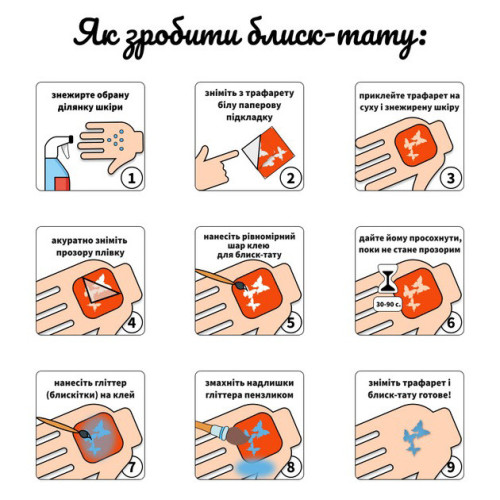 Як зробити блиск-тату:

знежирте обрану ділянку шкіри

1

зніміть з трафарету білу паперову підкладку

2

приклейте трафарет на суху і знежирену шкіру

3

акуратно зніміть прозору плівку

4

нанесіть рівномірний шар клею для блиск-тату

5

дайте йому просохнути, поки не стане прозорим

30-90 с.

6

нанесіть гліттер (блискітки) на клей

7

змахніть надлишки гліттера пензликом

8

зніміть трафарет і блиск-тату готове!

9