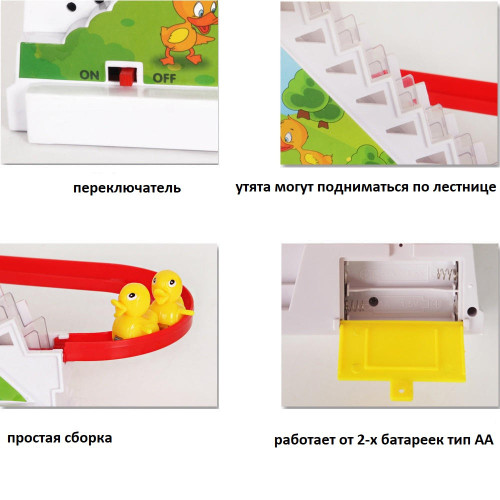 ON OFF

переключатель

утята могут подниматься по лестнице

простая сборка

работает от 2-х батареек тип АА