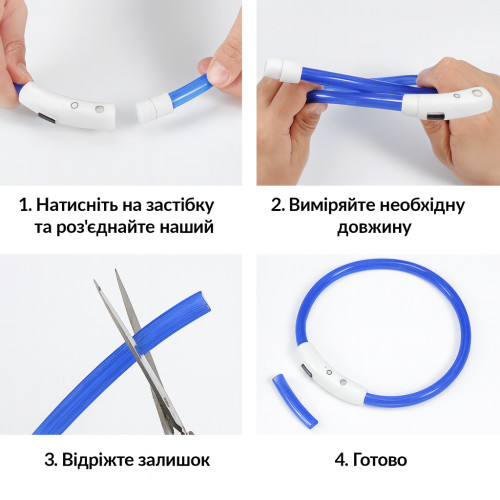 1. Натисніть на застібку та роз'єднайте наший

2. Виміряйте необхідну довжину

3. Відріжте залишок

4. Готово